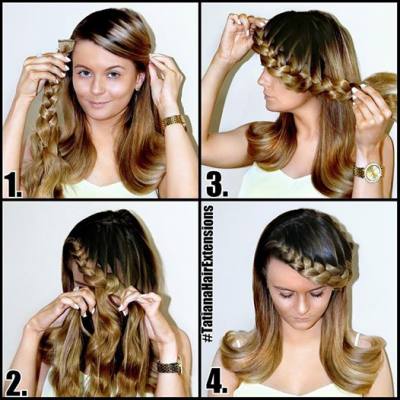 1.

3.

2.

#TatianaHairExtensions

4.